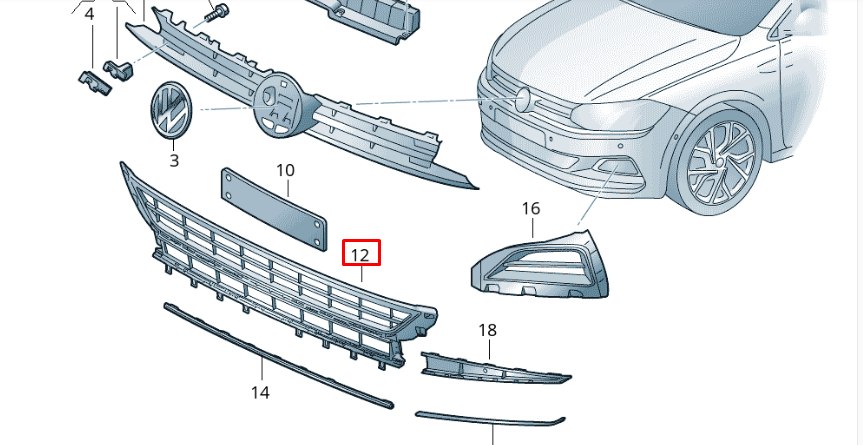 4
3
10
12
16
18
14