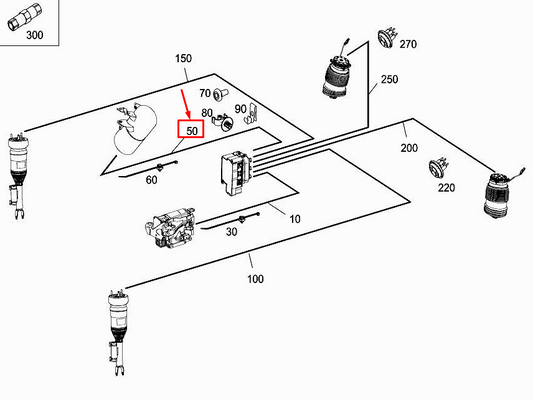 300

150

270

250

70

80

90

50

200

60

220

10

30

100