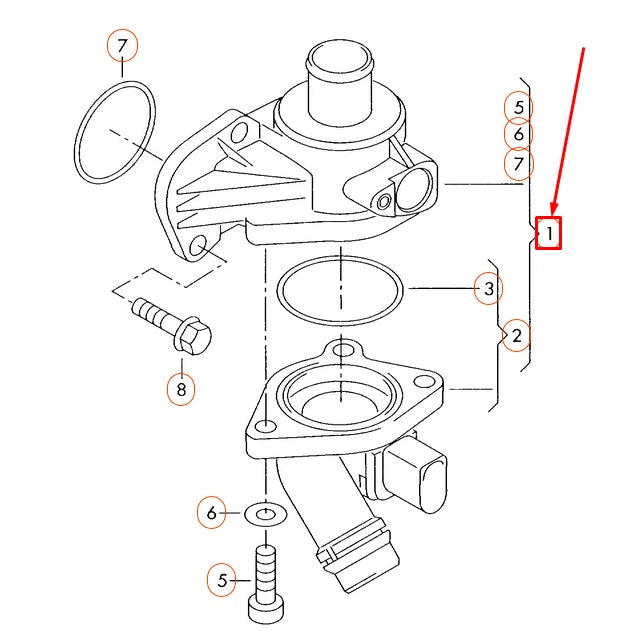 7
5
6
7
1
3
2
8
6
5