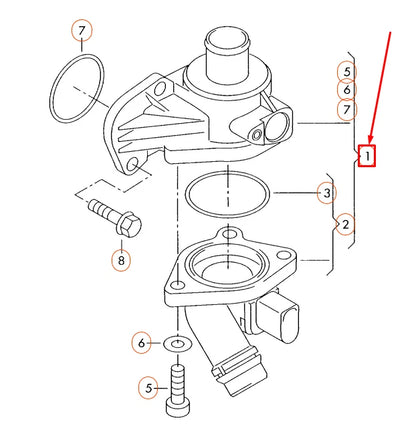 7
5
6
7
1
3
2
8
6
5