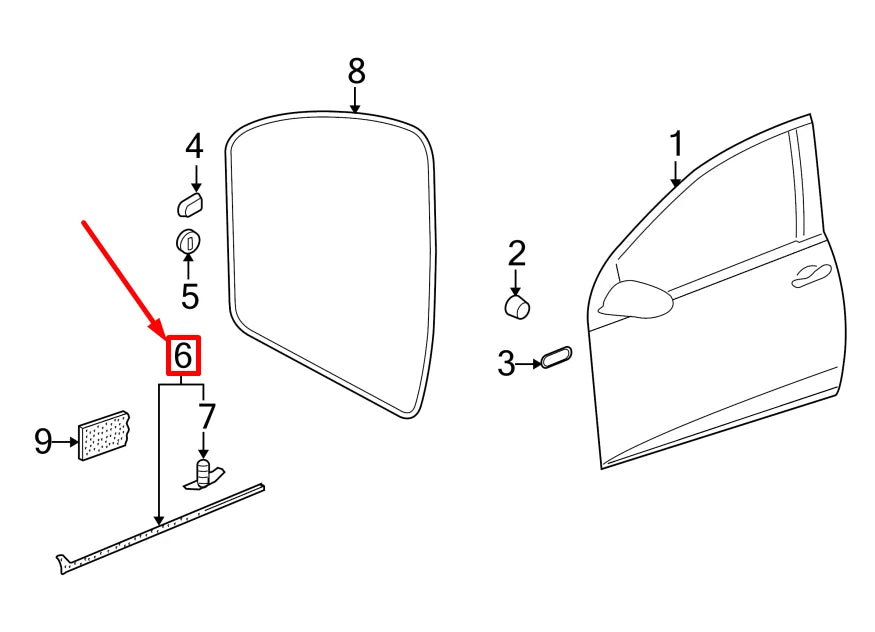 8
4
1
5
2
6
3
7
9