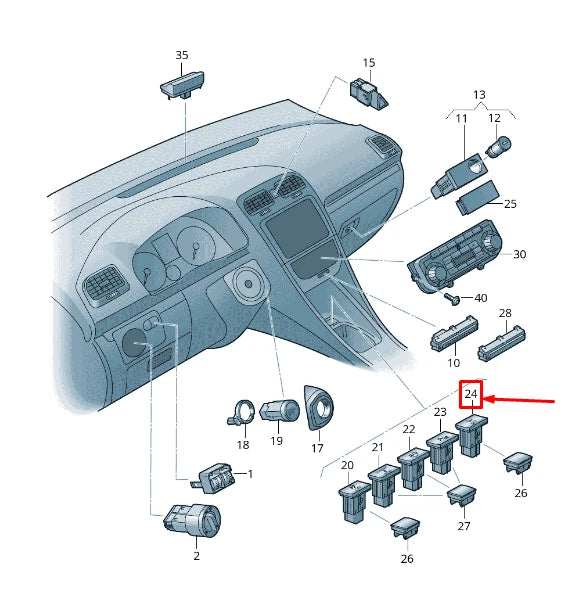 35
15
13
11
12
25
30
40
28
10
24
23
22
21
20
26
27
26
18
19
17
1
2