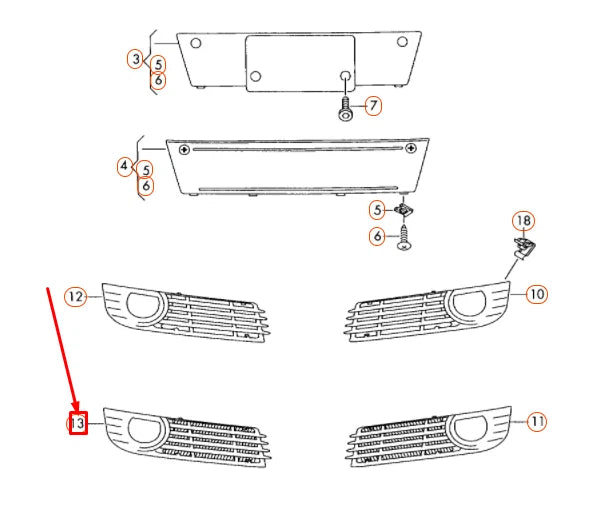 3
5
6
7
4
5
6
5
6
18
12
10
13
11