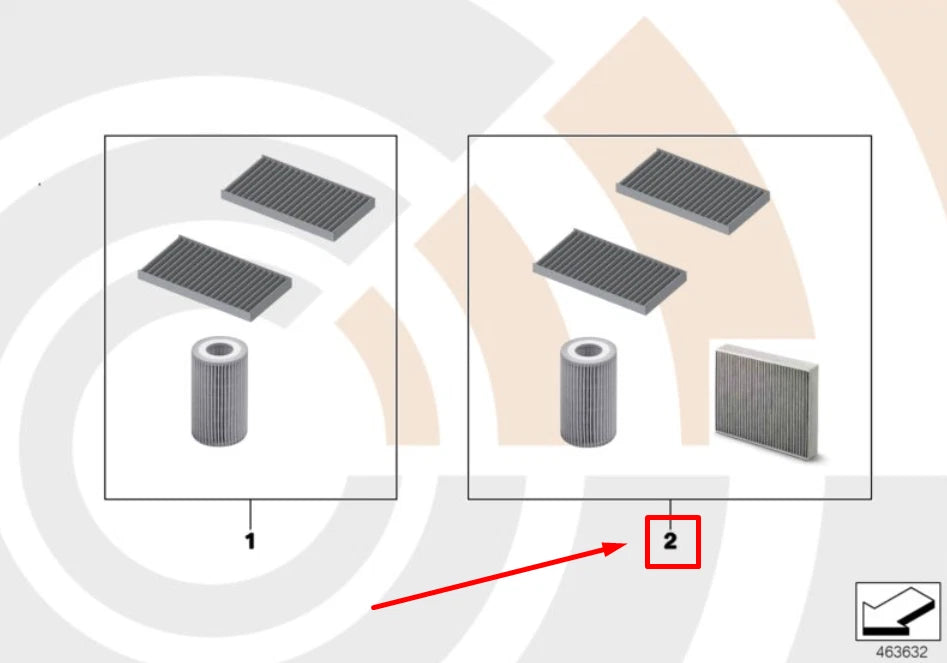 1
2
463632