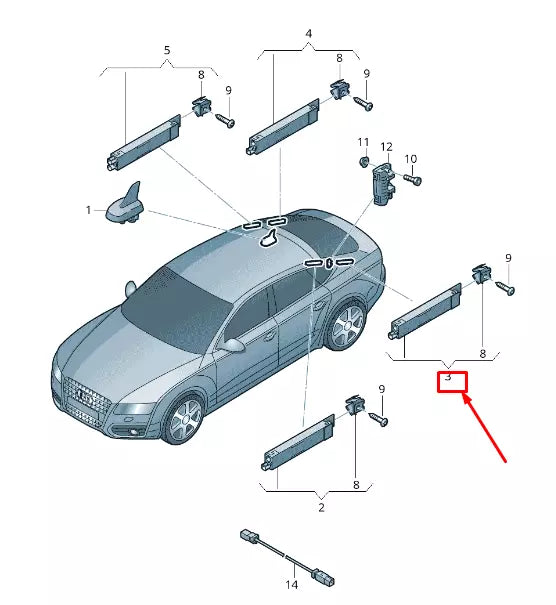 5
8
9
4
8
9
11
12
10
1
9
8
3
9
8
2
14