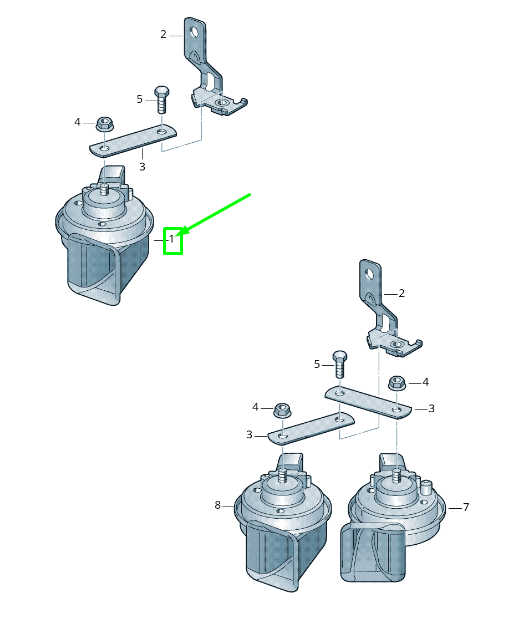 2
5
4
3
1
2
5
4
4
3
3
8
7