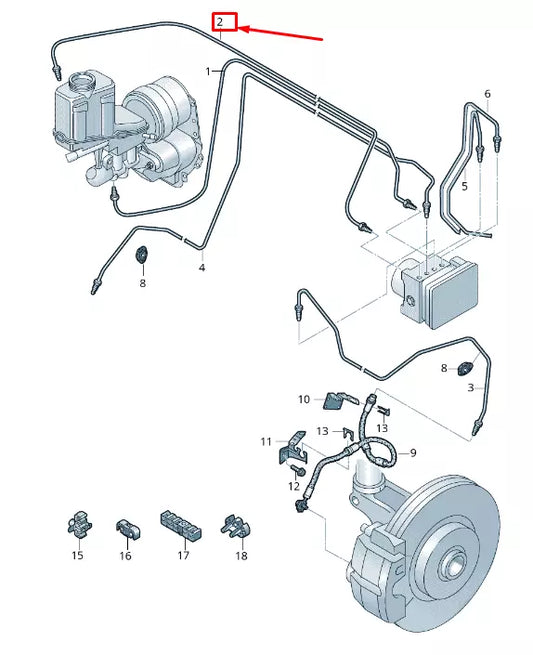 2
1
6
5
8
4
8
3
10
13
13
11
9
12
15
16
17
18