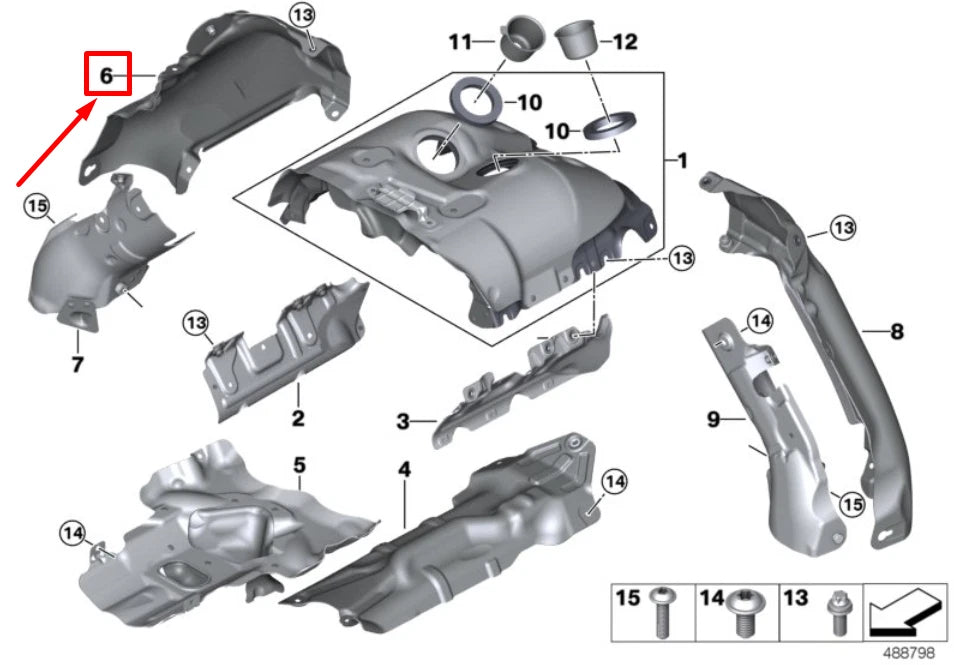 13
6
11
12
10
10
1
15
13
13
7
13
14
8
2
3
9
5
4
14
15
14
15
14
13
488798