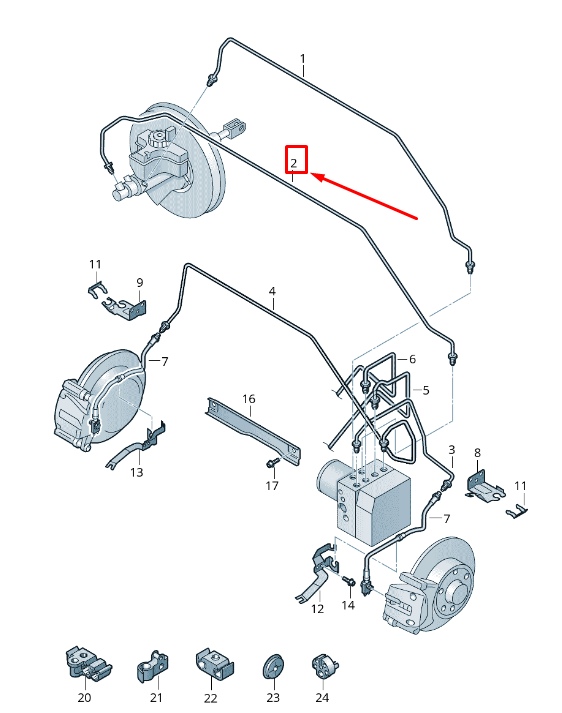 1
2
11
9
4
7
6
5
16
3
8
11
13
17
7
12
14
20
21
22
23
24