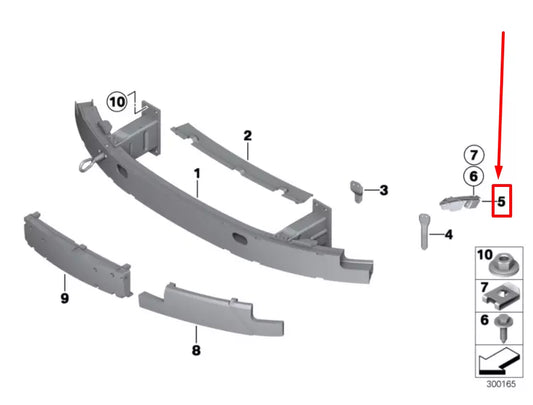 10
2
1
3
7
6
5
4
9
8
10
7
6
300165