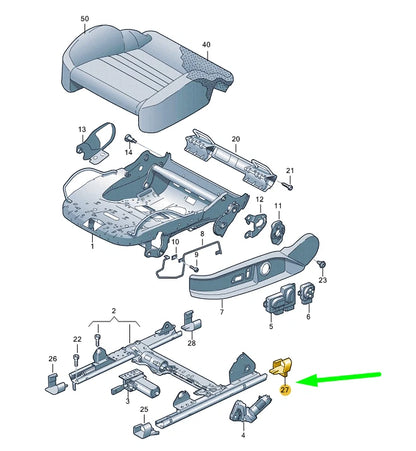 50
40
13
14
20
21
12
11
1
10
8
9
23
7
5
6
2
22
28
26
27
3
25
4