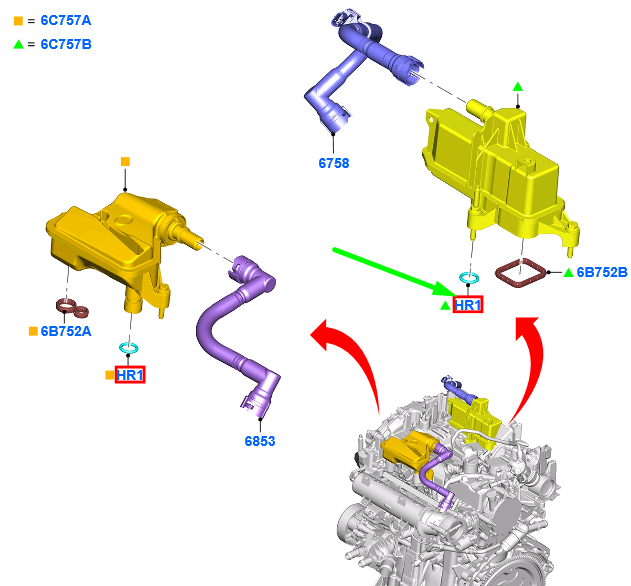 ■ = 6C757A
▲ = 6C757B

6758

▲

■

▲ 6B752B

▲ HR1

■ 6B752A

■ HR1

6853