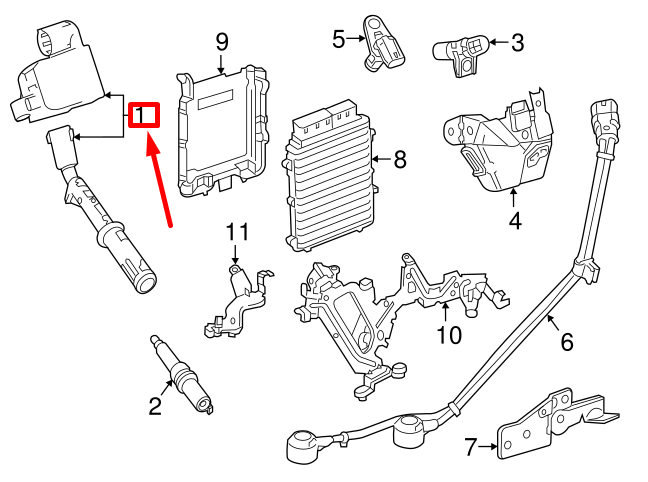 9
5
3
1
8
4
11
10
6
2
7