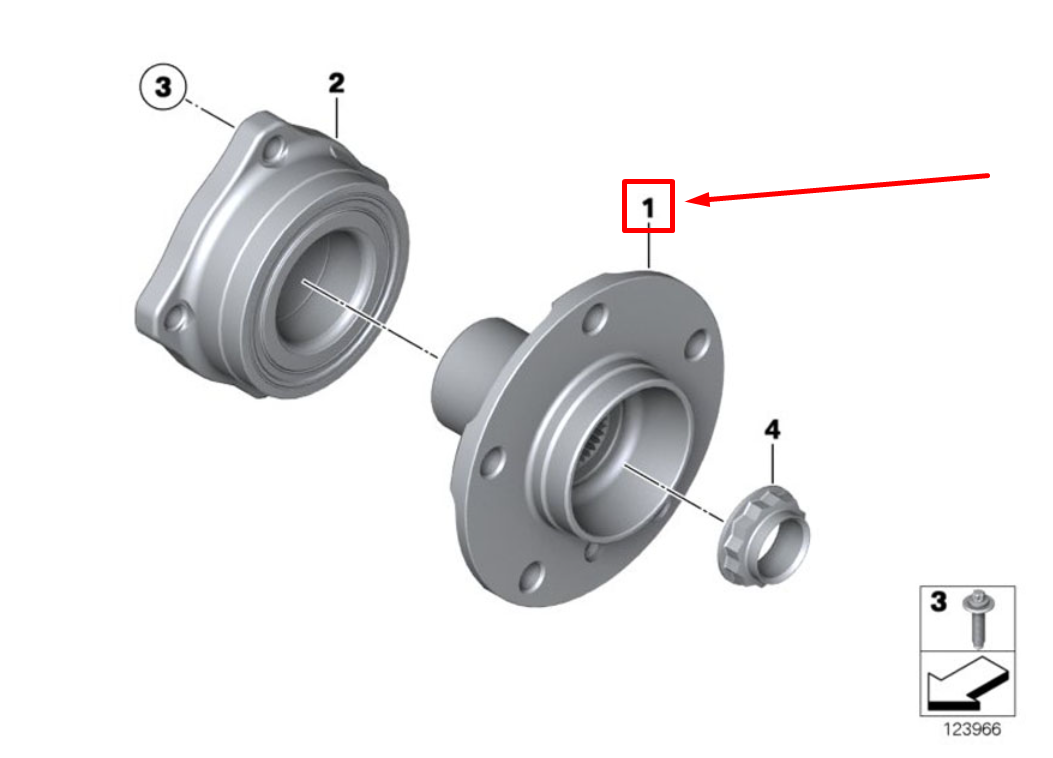 3
2
1
4
3
123966