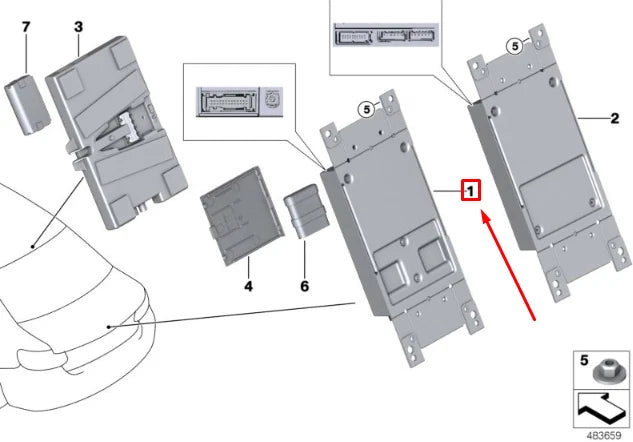 7
3
5
5
2
1
4
6
5
483659