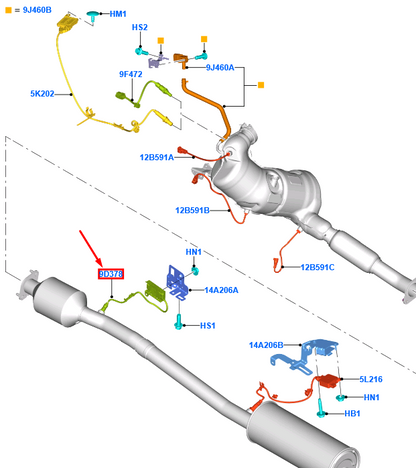 = 9J460B
HM1
HS2
9F472
9J460A
5K202
12B591A
12B591B
12B591C
HN1
9D378
14A206A
HS1
14A206B
5L216
HN1
HB1