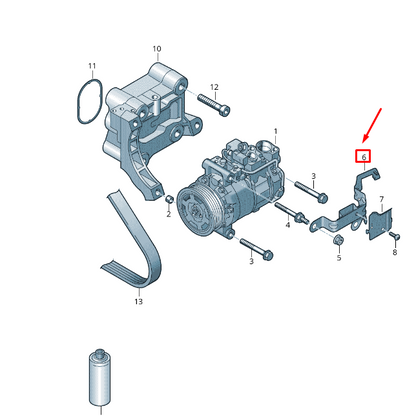 10
11
12
1
6
3
7
2
4
5
8
3
13