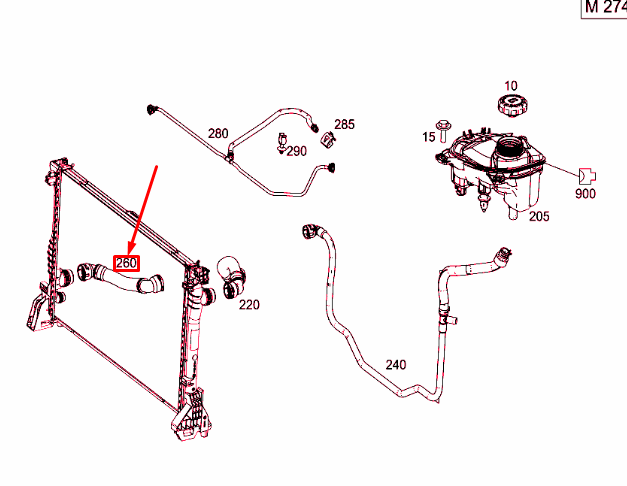 M 274

10

280

285

15

290

900

205

260

220

240