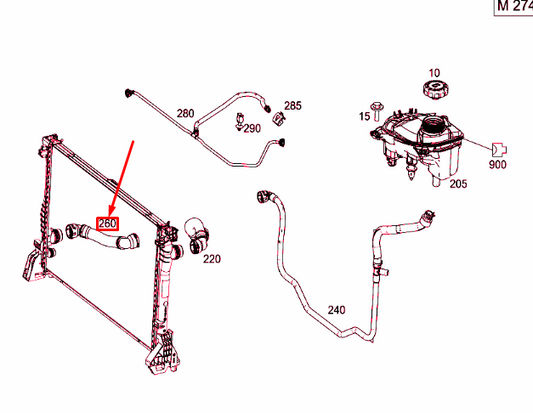 M 274

10

280

285

15

290

900

205

260

220

240