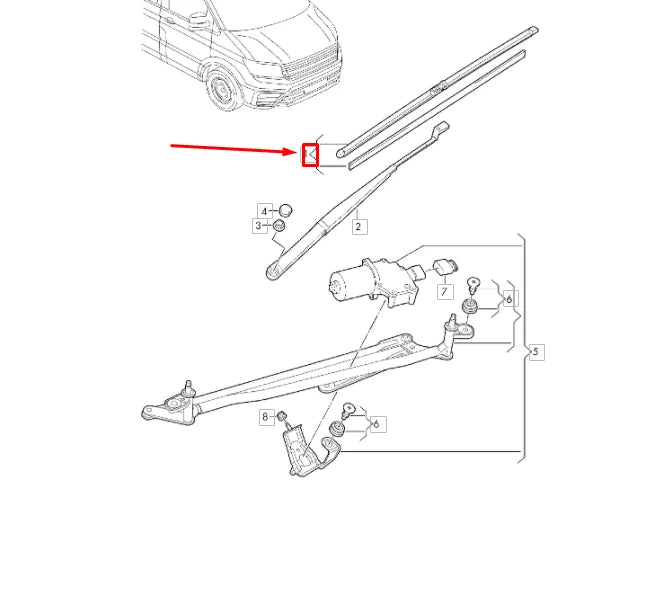 1
4
3
2
7
6
5
8
6