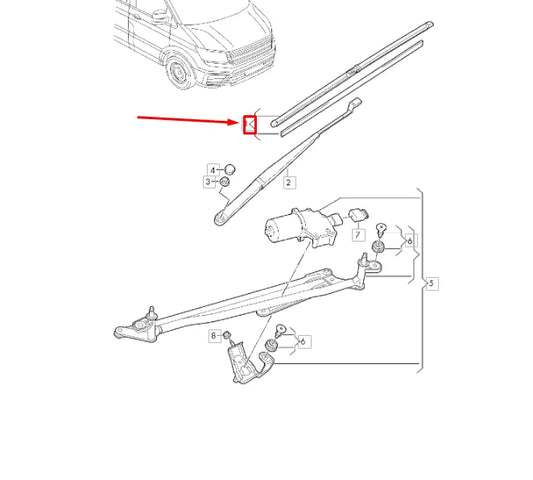 1
4
3
2
7
6
5
8
6