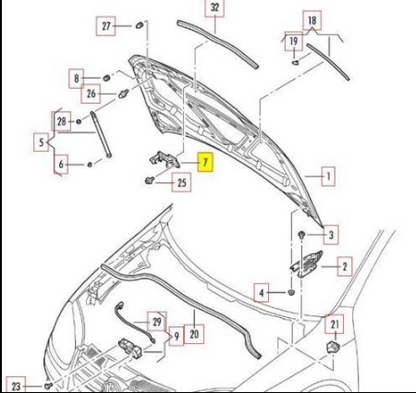 32
27
18
19
8
26
28
5
6
7
25
1
3
2
4
29
9
20
21
23