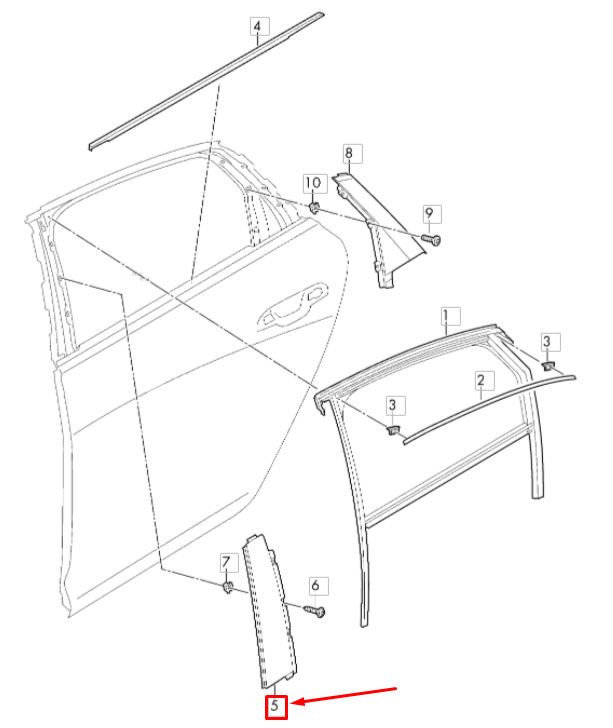 4
8
10
9
1
3
2
3
7
6
5