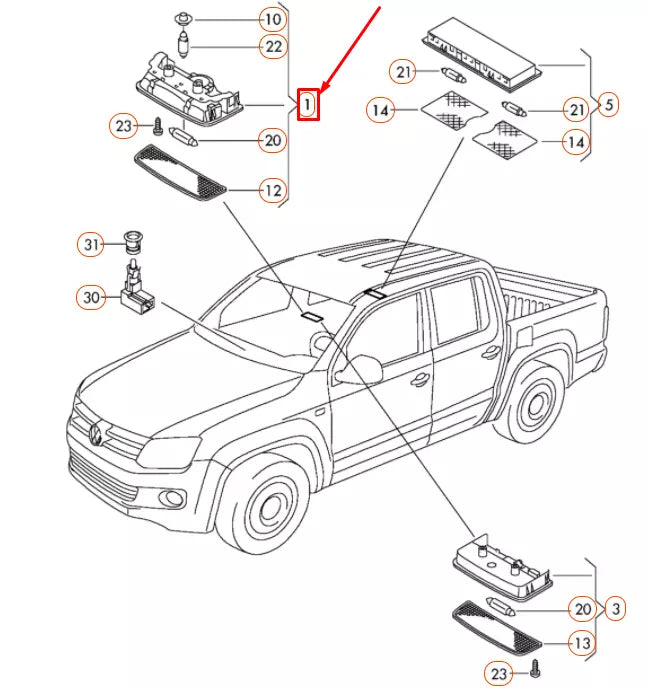 10
22
1
23
20
12
21
14
21
5
14
31
30
20
3
13
23