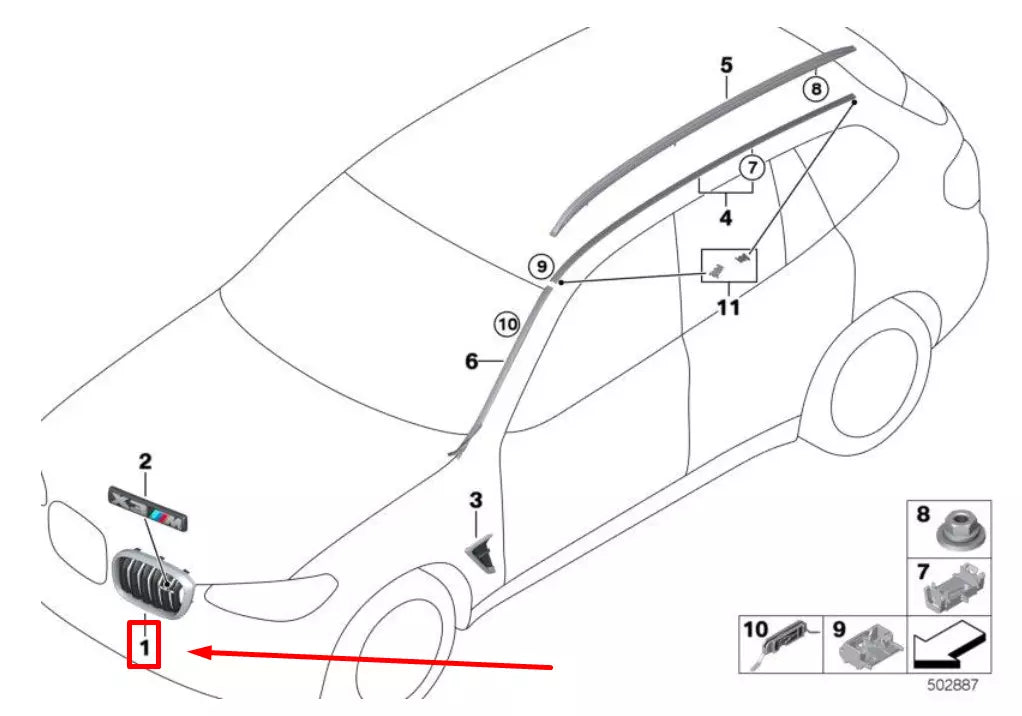 5
8
7
4
9
11
10
6
2
X3 M
3
1
8
7
10
9
502887