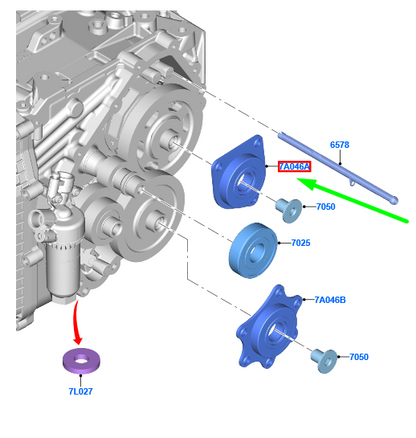 6578

7A046A

7050

7025

7A046B

7050

7L027