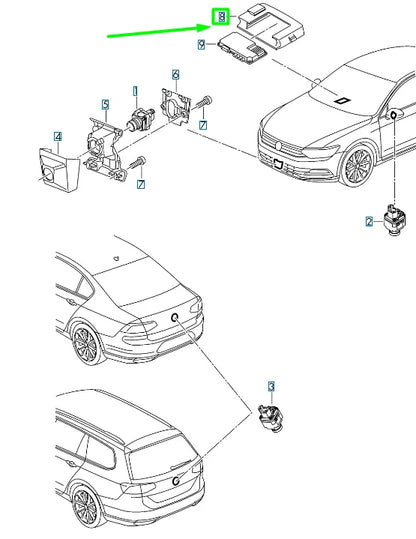 8
9
6
1
5
7
4
7
2
3