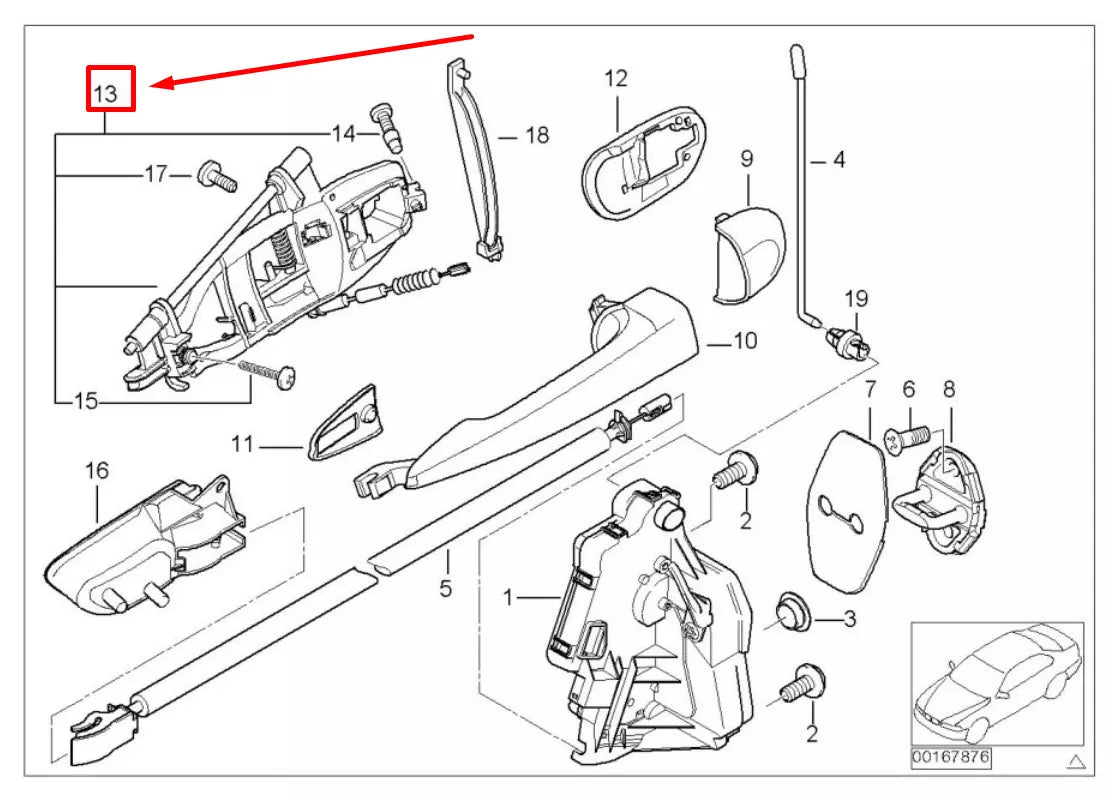 13
14
17
18
12
9
4
19
10
15
11
7
6
8
16
2
5
1
3
2
00167876