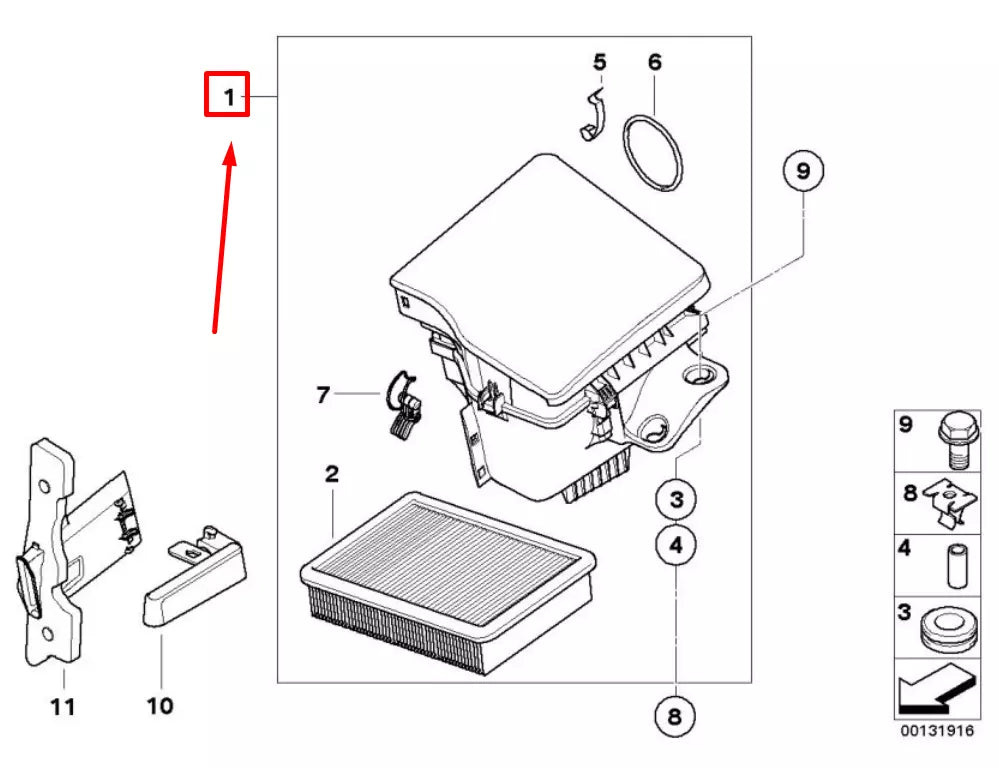 1
5
6
9
7
2
3
4
8
11
10
9
8
4
3
00131916