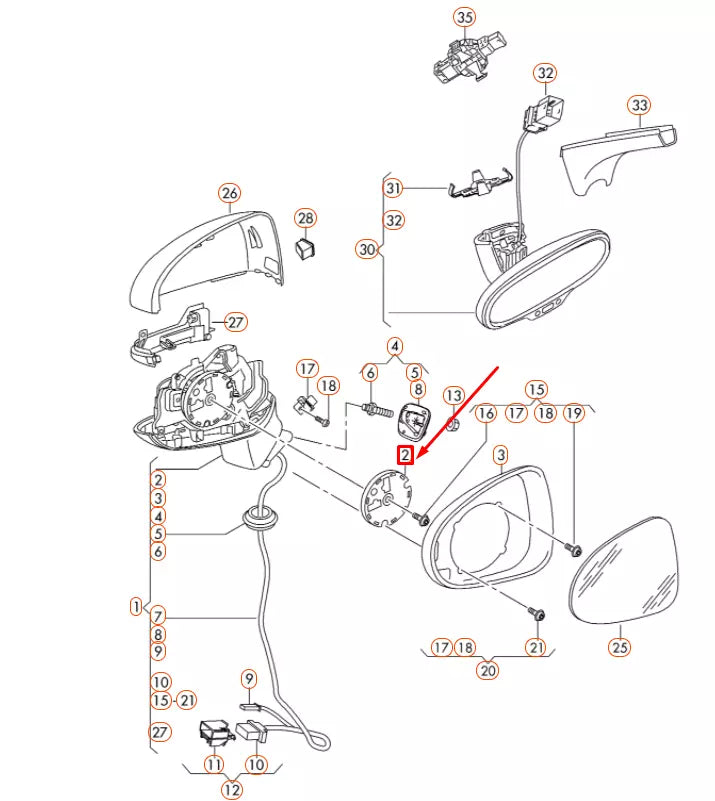 35
32
33
31
32
30
26
28
27
4
6
5
17
18
8
13
15
16
17
18
19
2
3
2
3
4
5
6
1
7
8
9
10
15
21
27
9
11
10
12
17
18
21
20
25