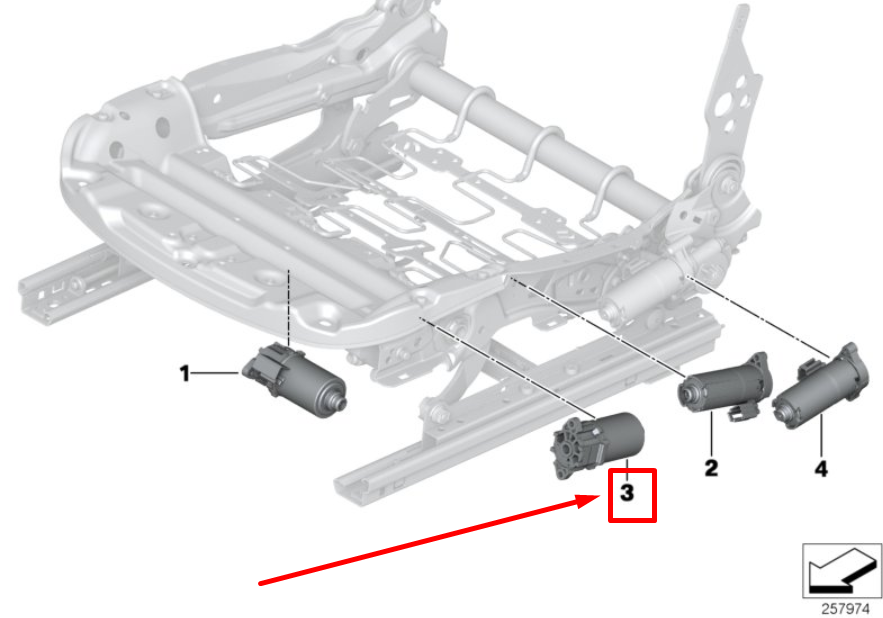 1

3

2

4

257974