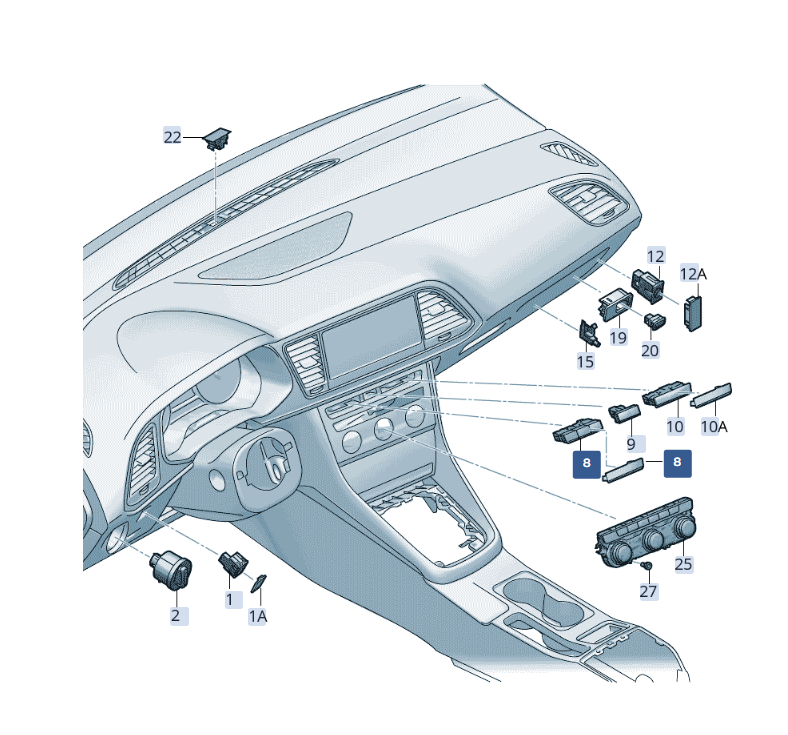 22

12

12A

19

20

15

10

10A

9

8

8

25

27

2

1

1A