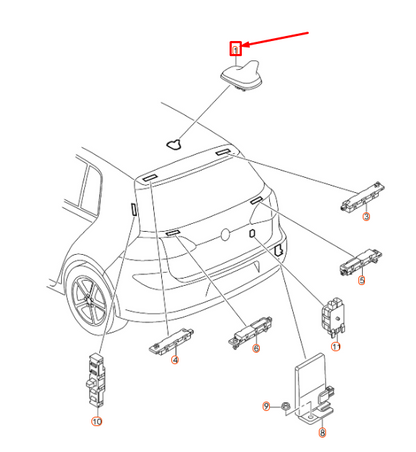 1
3
5
11
4
6
10
9
8