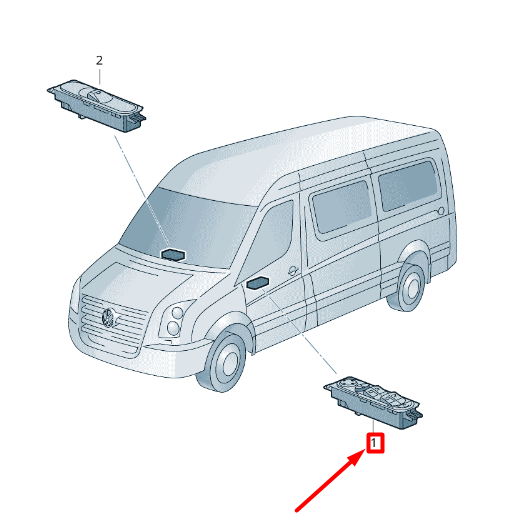 2

1