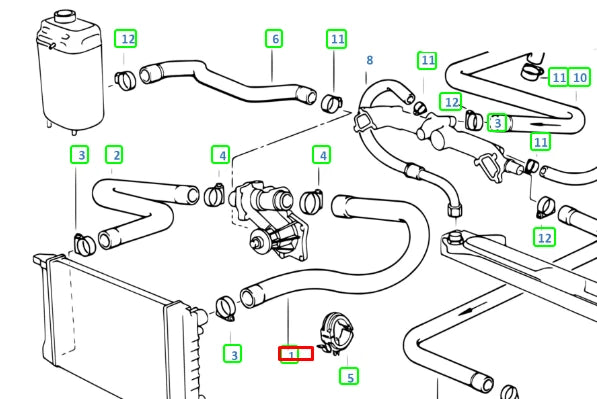 12
6
11
8
11
11
10
12
3
11
3
2
4
4
12
3
1
5