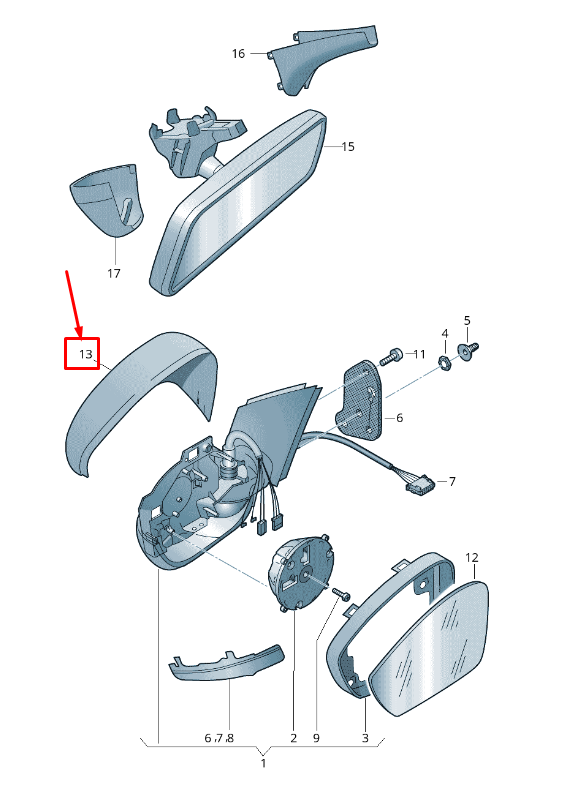 16
15
17
13
11
4
5
6
7
12
6,7,8
2
9
3
1