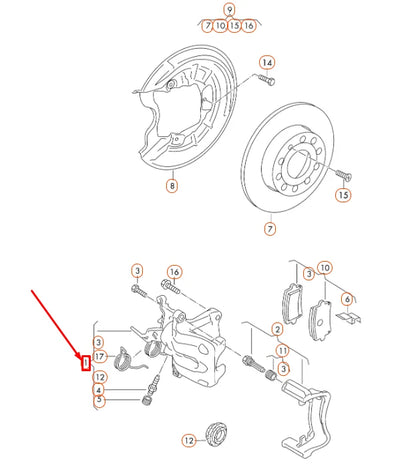 9
7 10 15 16
14
8
15
7
3
16
3
10
6
2
11
3
3
17
1
12
4
5
12