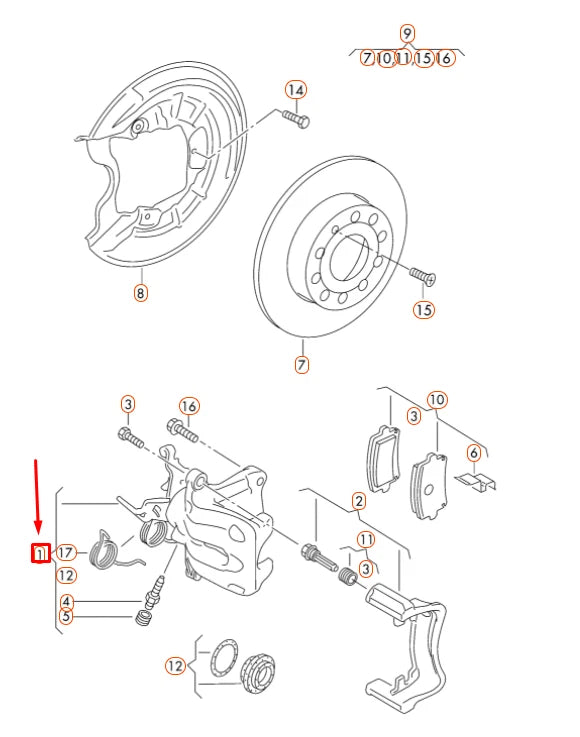 9
7 10 11 15 16
14
8
15
7
3
16
10
3
6
2
11
3
1
17
12
4
5
12