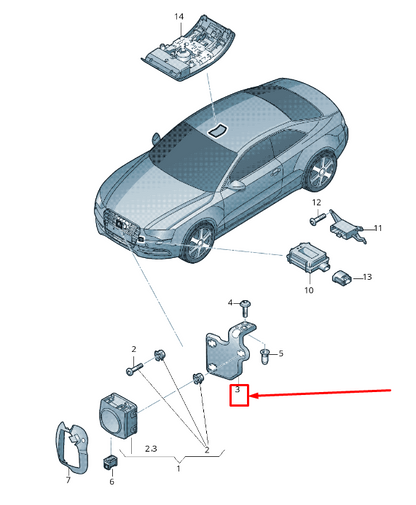 14
12
11
10
13
4
5
2
3
2.3
2
1
7
6