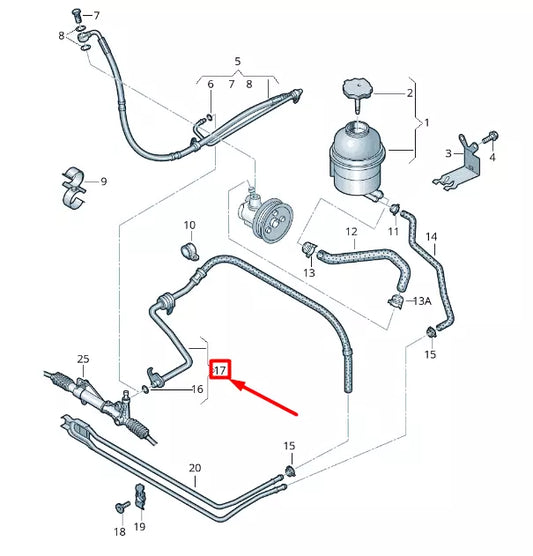 7
8
5
6 7 8
2
1
3
4
9
10
11
12
14
13
13A
15
25
17
16
15
20
18
19