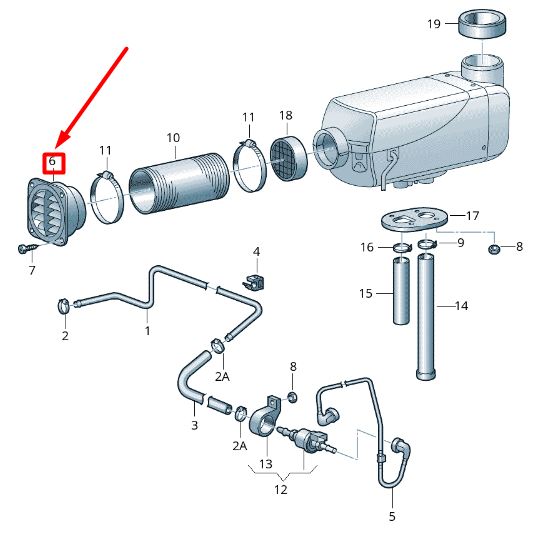 19

11

18

10

11

6

17

16

9

8

7

4

15

14

2

1

2A

8

3

2A

13

12

5