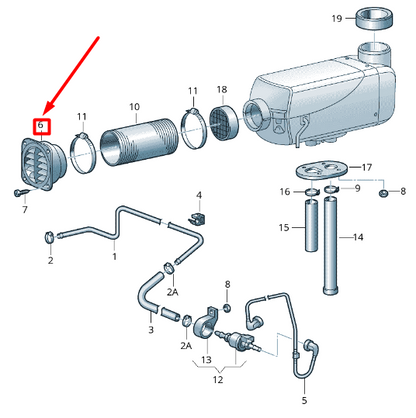 19
11
18
10
11
6
17
16
9
8
7
4
15
14
2
1
2A
8
3
2A
13
12
5