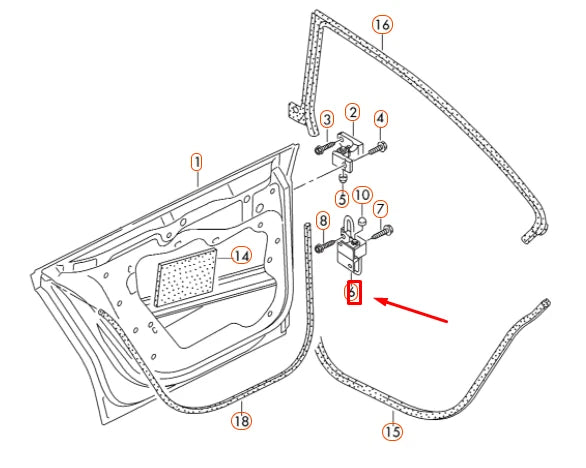 16
3
2
4
1
5
10
7
8
14
6
18
15