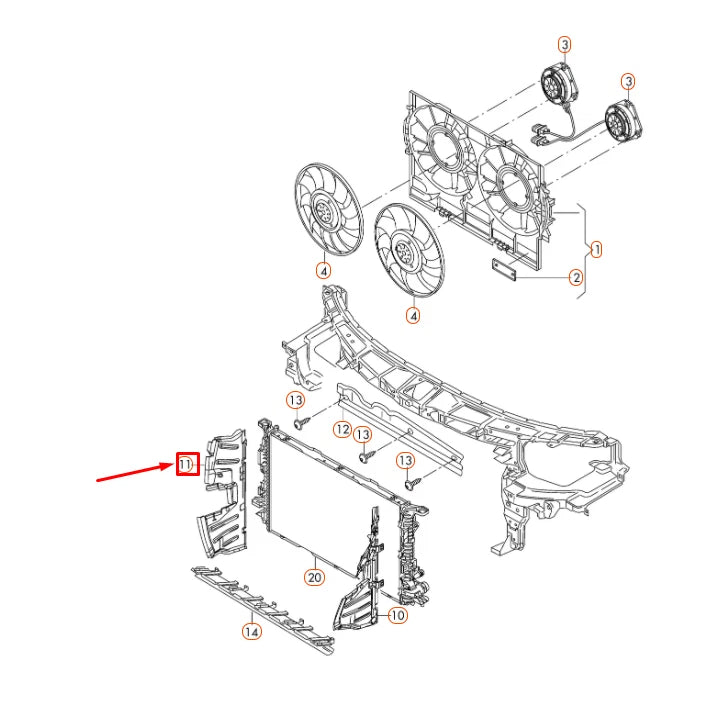 3
3
1
2
4
4
13
12
13
13
11
20
10
14