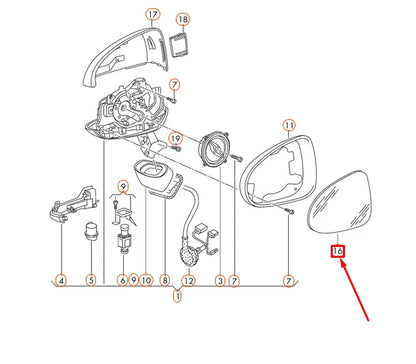 17
18
7
19
11
9
16
4
5
6
9
10
8
12
3
7
7
1