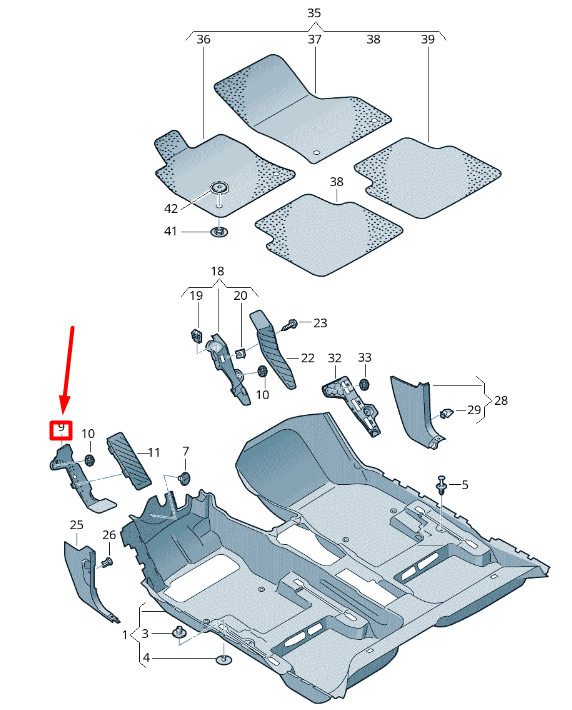 35
36
37
38
39
42
41
38
18
19
20
23
22
10
32
33
28
29
9
10
11
7
5
25
26
1
3
4